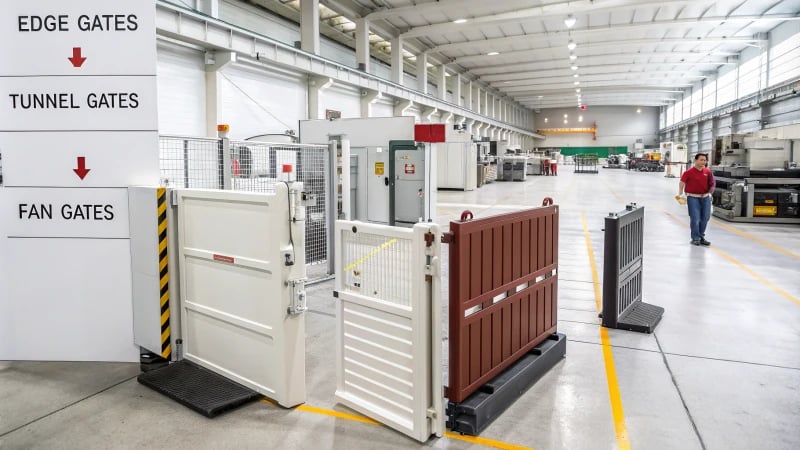 EDGE GATES

TUNNEL GATES

FAN GATES