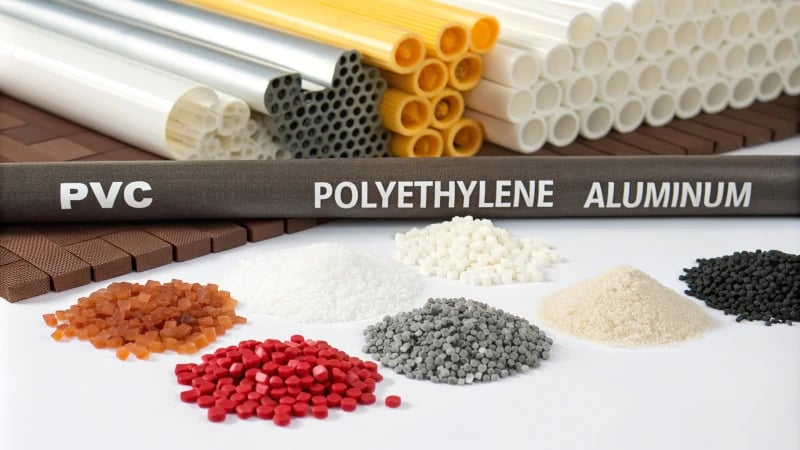 PVC POLYETHYLENE ALUMINUM