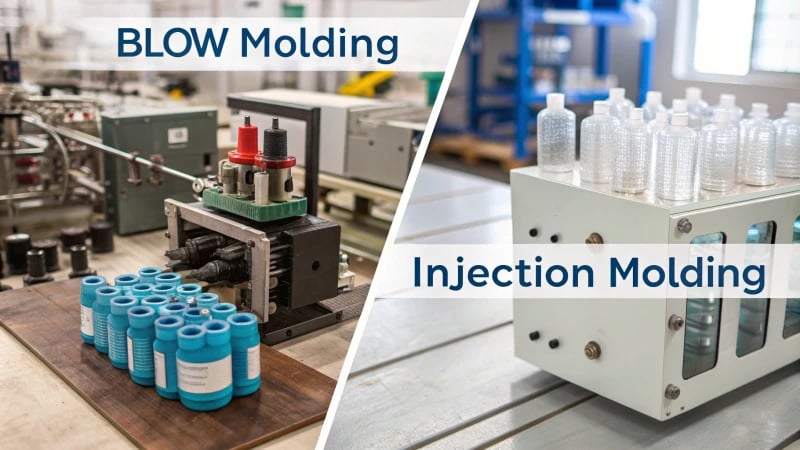 BLOW Molding

Injection Molding