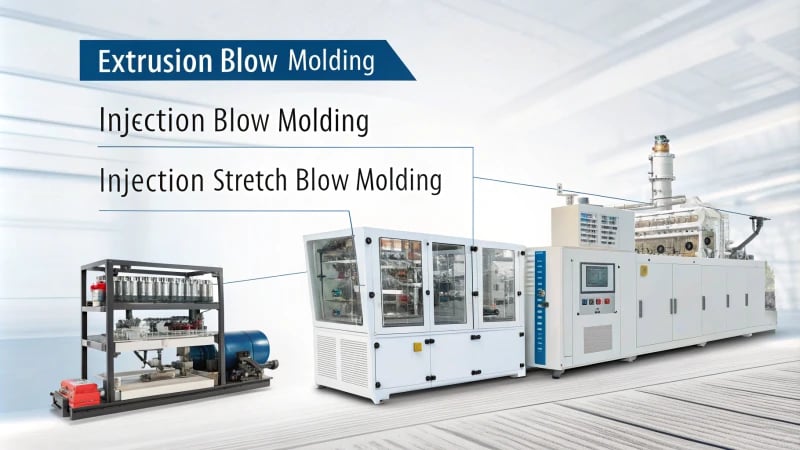 Extrusion Blow Molding

Injection Blow Molding

Injection Stretch Blow Molding