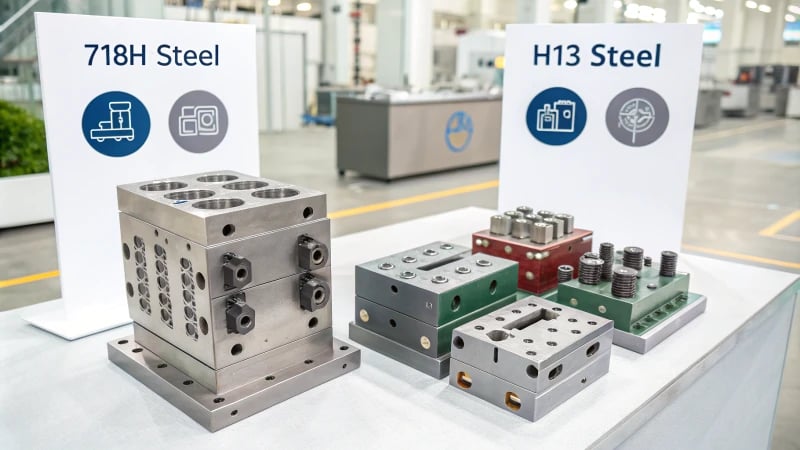 718H Steel

H13 Steel